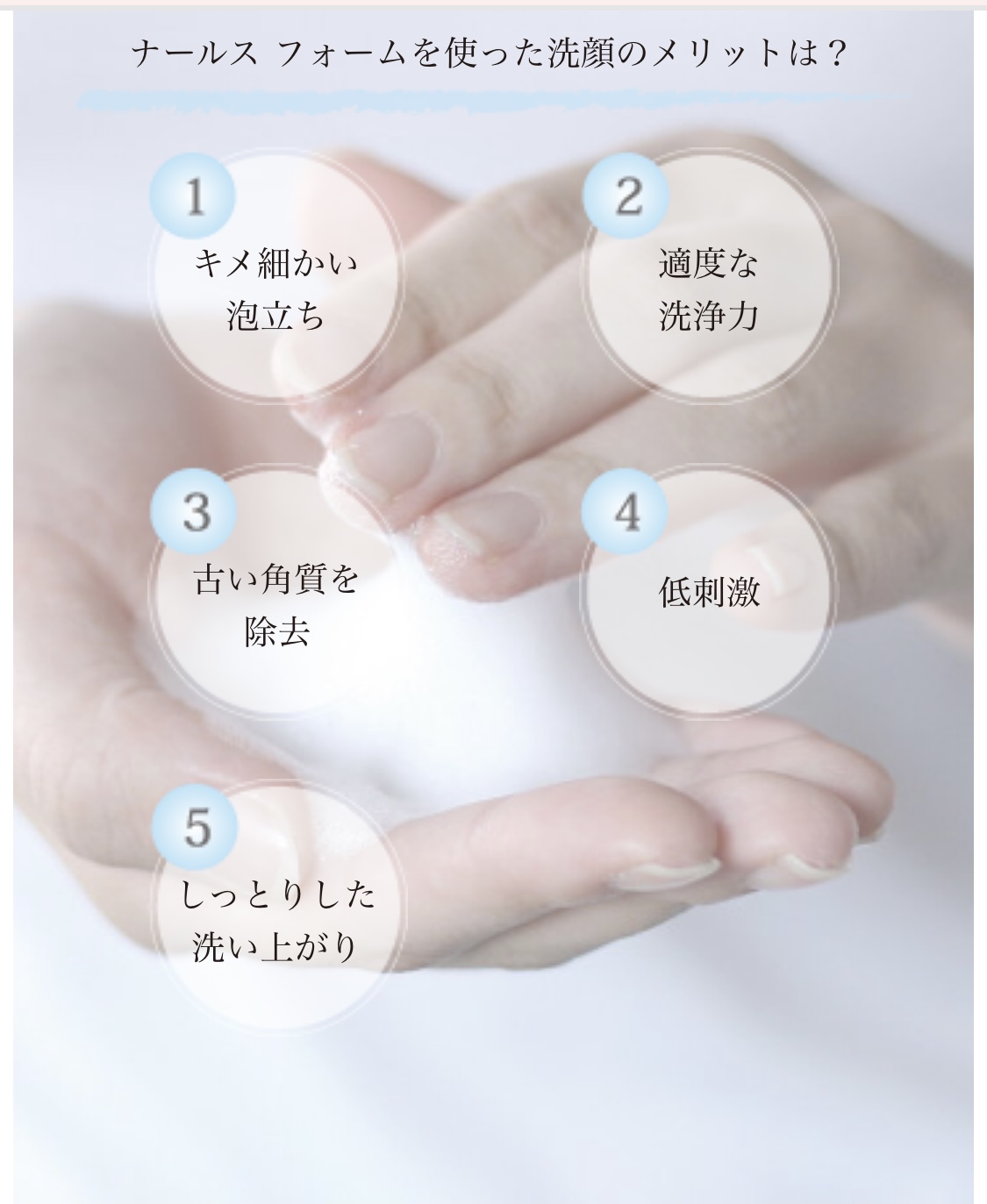 ナールス フォームを使った洗顔のメリットは？

1
キメ細かい泡立ち

2
適度な洗浄力

3
古い角質を除去

4
低刺激

5
しっとりした洗い上がり