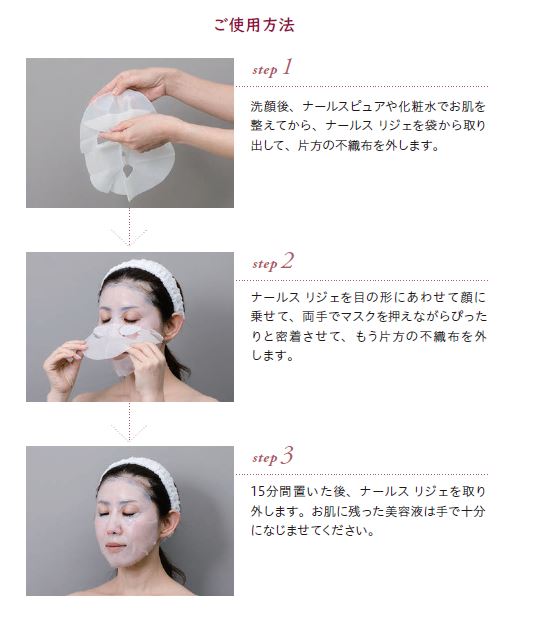 ご使用方法

step 1

洗顔後、ナールスピュアや化粧水でお肌を整えてから、ナールス リジェを袋から取り出して、片方の不織布を外します。

step 2

ナールス リジェを目の形にあわせて顔に乗せて、両手でマスクを押えながらぴったりと密着させて、もう片方の不織布を外します。

step 3

15分間置いた後、ナールス リジェを取り外します。お肌に残った美容液は手で十分になじませてください。