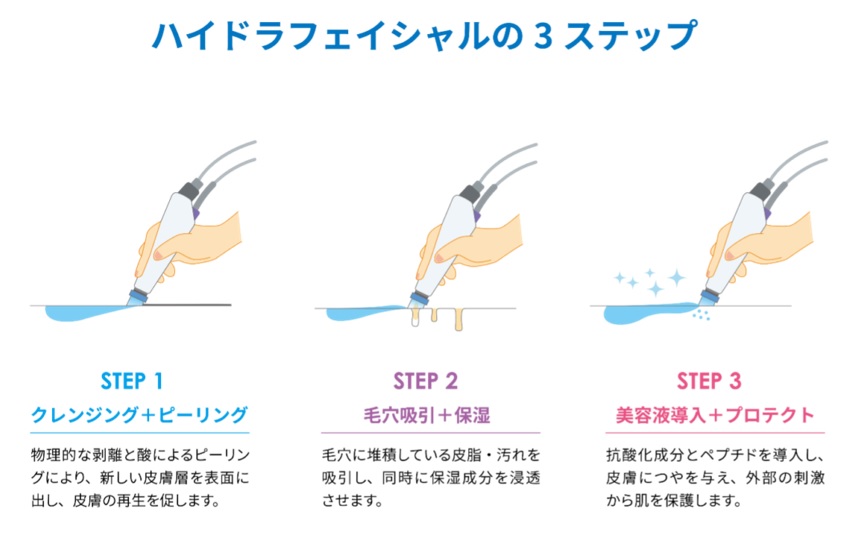 ハイドラフェイシャルの 3 ステップ

STEP 1

クレンジング＋ピーリング

物理的な剥離と酸によるピーリングにより、新しい皮膚層を表面に出し、皮膚の再生を促します。

STEP 2

毛穴吸引＋保湿

毛穴に堆積している皮脂・汚れを吸引し、同時に保湿成分を浸透させます。

STEP 3

美容液導入＋プロテクト

抗酸化成分とペプチドを導入し、皮膚につやを与え、外部の刺激から肌を保護します。